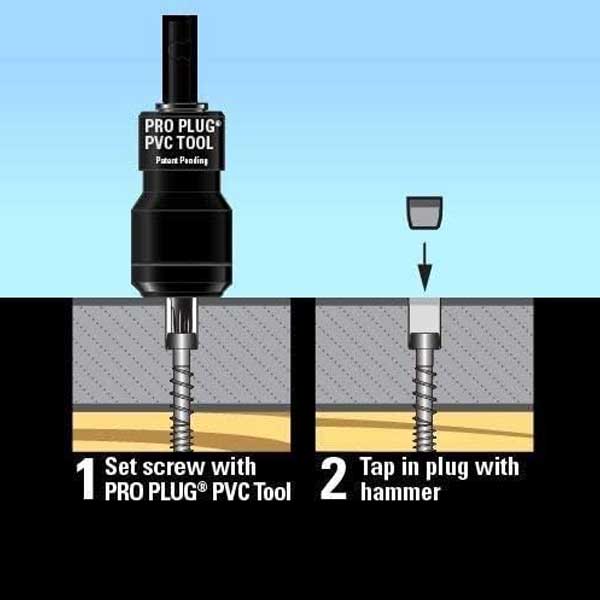 PRO PLUG®
PVC TOOL
Patent Pending

1 Set screw with PRO PLUG® PVC Tool

2 Tap in plug with hammer