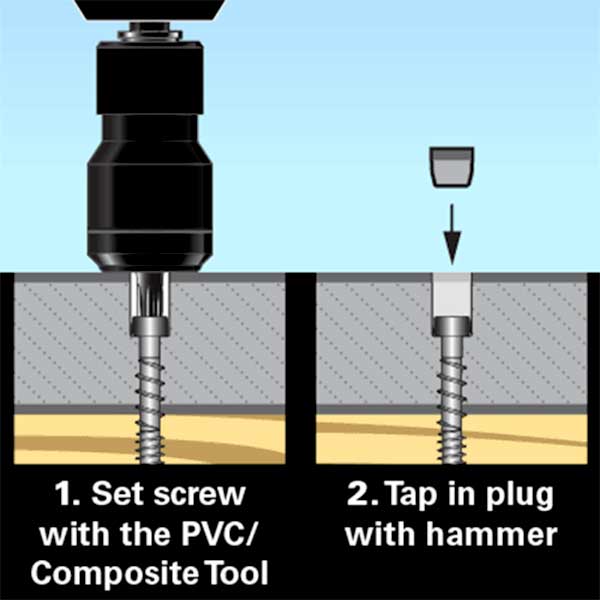 1. Set screw with the PVC/ Composite Tool

2. Tap in plug with hammer