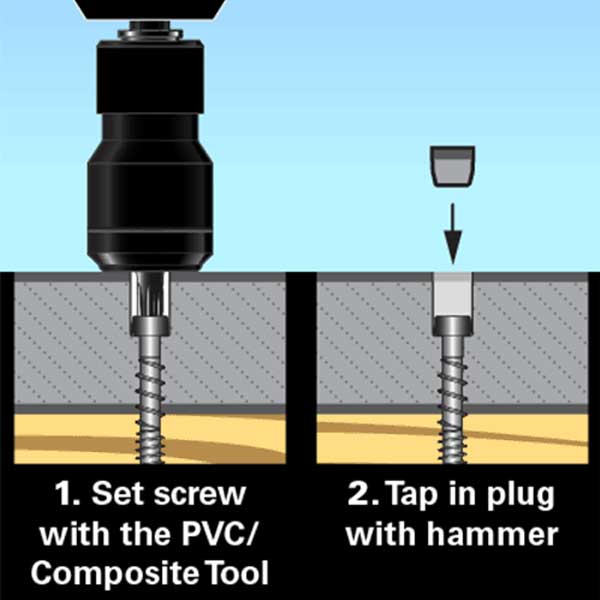 1. Set screw with the PVC/ Composite Tool

2. Tap in plug with hammer