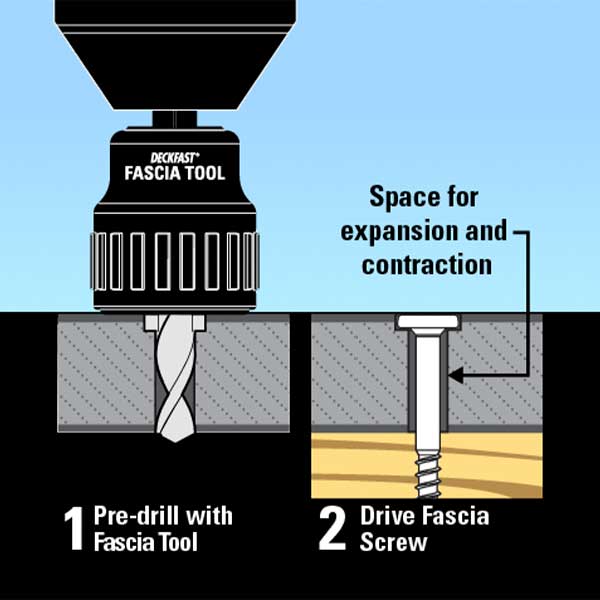 DECKFAST®
FASCIA TOOL

Space for expansion and contraction

1 Pre-drill with Fascia Tool

2 Drive Fascia Screw